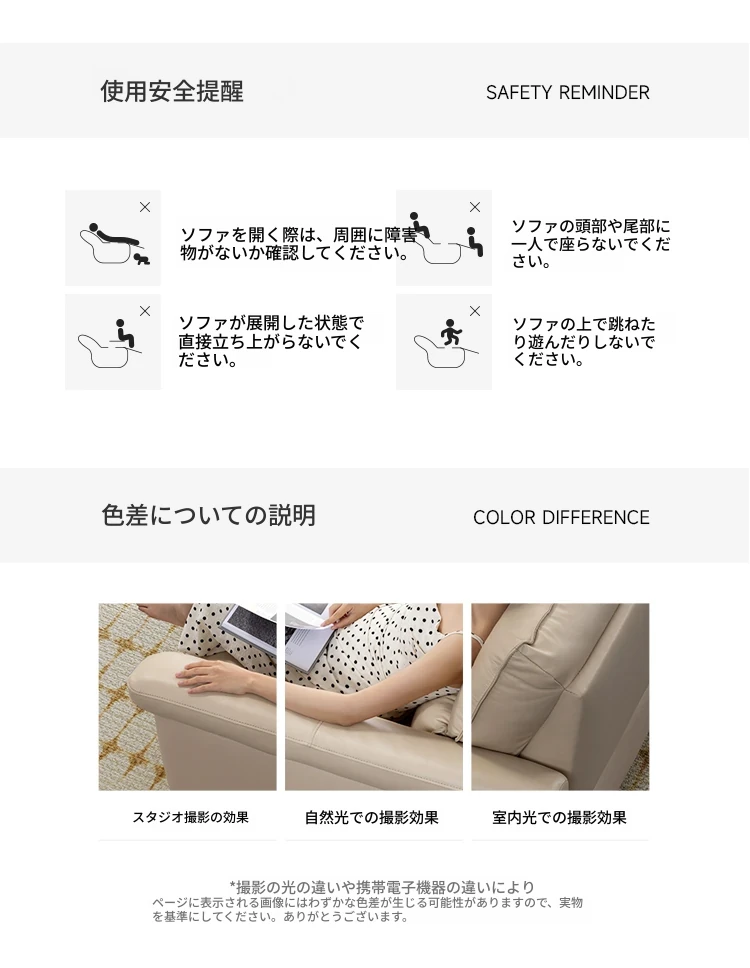 使用安全提醒

SAFETY REMINDER

ソファを開く際は、周囲に障害物がないか確認してください。

ソファの頭部や尾部に一人で座らないでください。

ソファが展開した状態で直接立ち上がらないでください。

ソファの上で跳ねたり遊んだりしないでください。

色差についての説明

COLOR DIFFERENCE

スタジオ撮影の効果

自然光での撮影効果

室内光での撮影効果

*撮影の光の違いや携帯電子機器の違いにより
ページに表示される画像にはわずかな色差が生じる可能性がありますので、実物を基準にしてください。ありがとうございます。