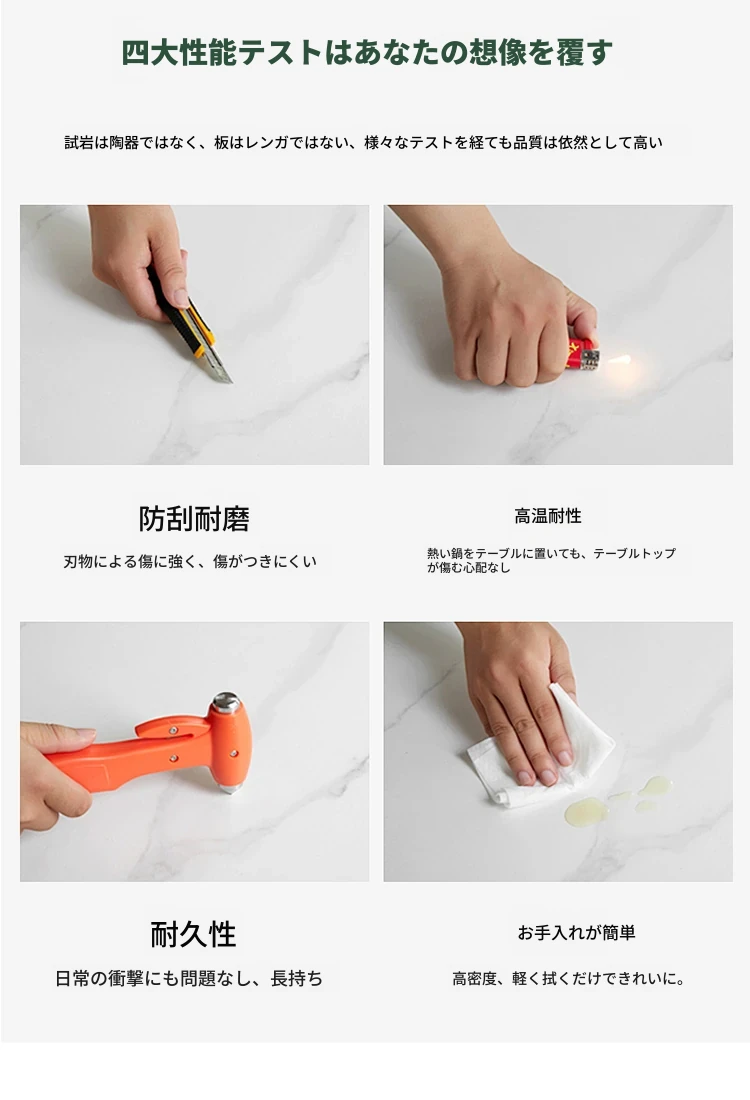 四大性能テストはあなたの想像を覆す

試岩は陶器ではなく、板はレンガではない、様々なテストを経ても品質は依然として高い

防刮耐磨

刃物による傷に強く、傷がつきにくい

高温耐性

熱い鍋をテーブルに置いても、テーブルトップが傷む心配なし

耐久性

日常の衝撃にも問題なし、長持ち

お手入れが簡単

高密度、軽く拭くだけできれいに。