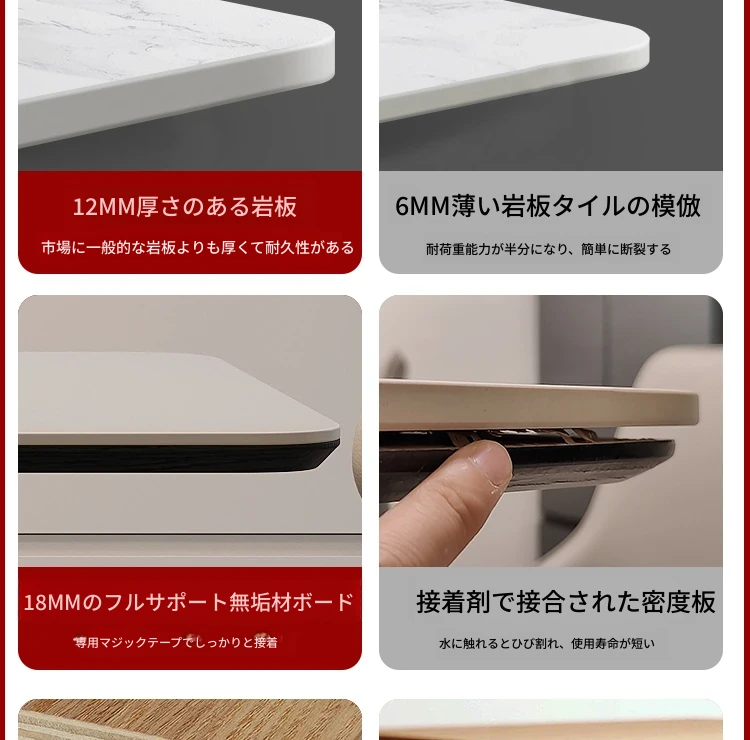 12MM厚さのある岩板

市場に一般的な岩板よりも厚くて耐久性がある

6MM薄い岩板タイルの模倣

耐荷重能力が半分になり、簡単に断裂する

18MMのフルサポート無垢材ボード

専用マジックテープでしっかりと接着

接着剤で接合された密度板

水に触れるとひび割れ、使用寿命が短い