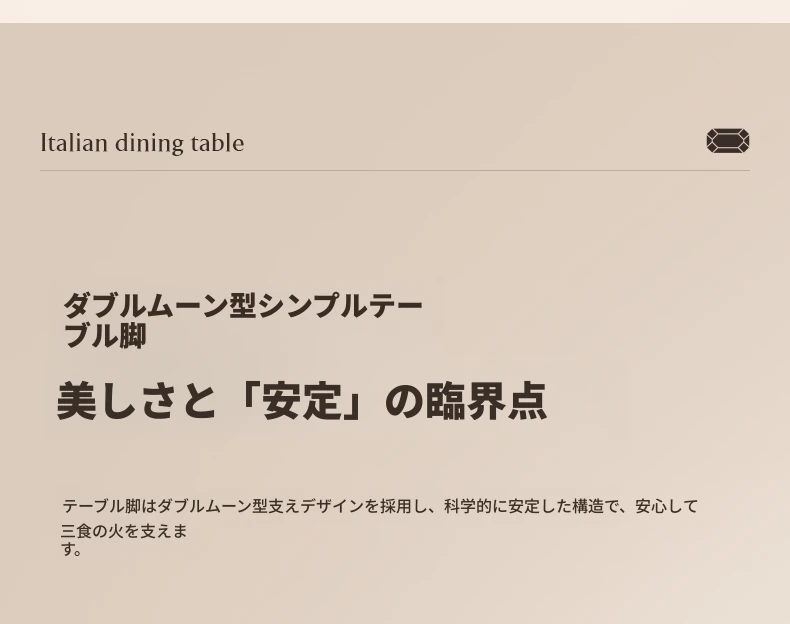 Italian dining table

ダブルムーン型シンプルテーブル脚

美しさと「安定」の臨界点

テーブル脚はダブルムーン型支えデザインを採用し、科学的に安定した構造で、安心して三食の火を支えます。