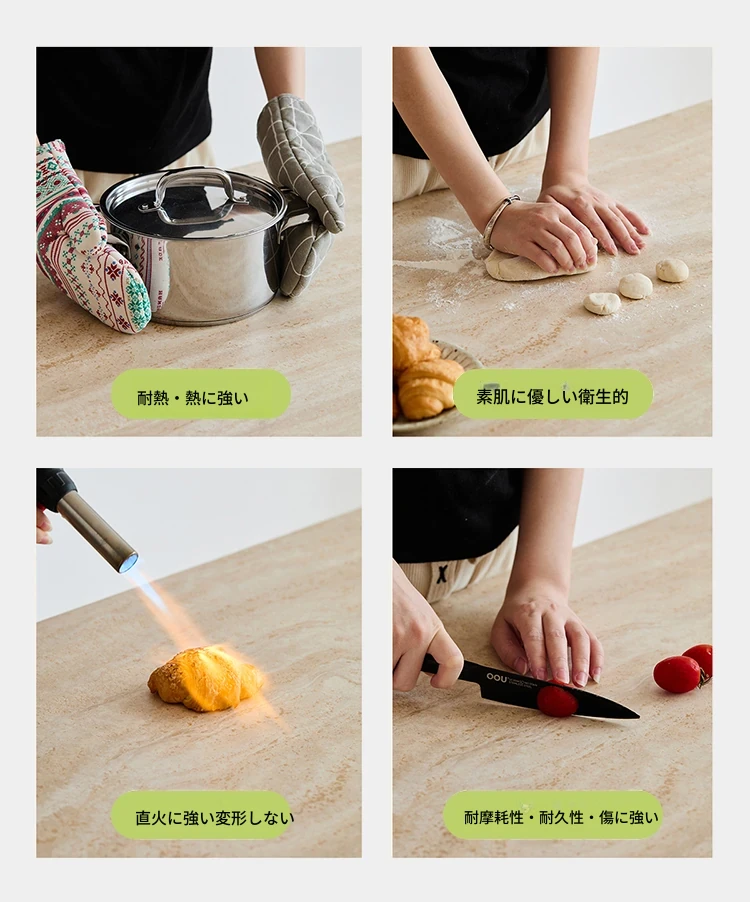 耐熱・熱に強い

素肌に優しい衛生的

直火に強い変形しない

OOU

耐摩耗性・耐久性・傷に強い