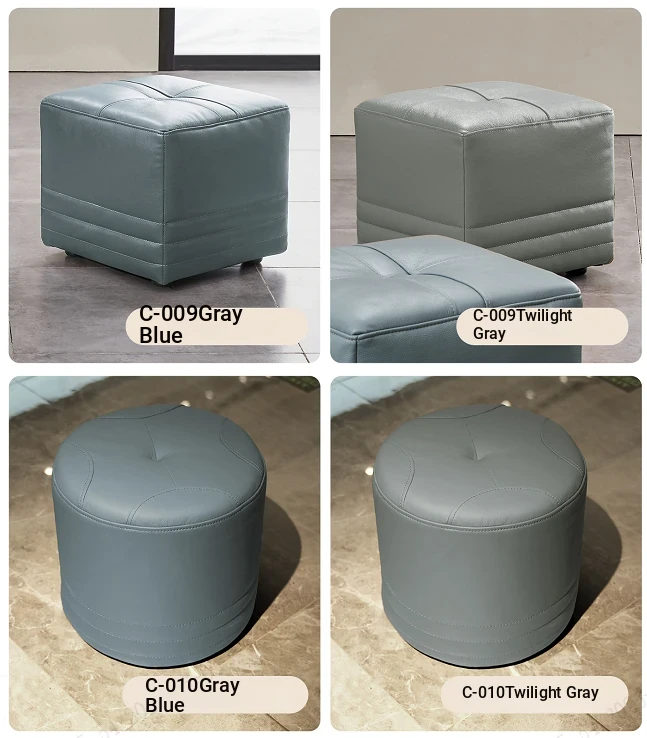 C-009Gray Blue

C-009Twilight Gray

C-010Gray Blue

C-010Twilight Gray