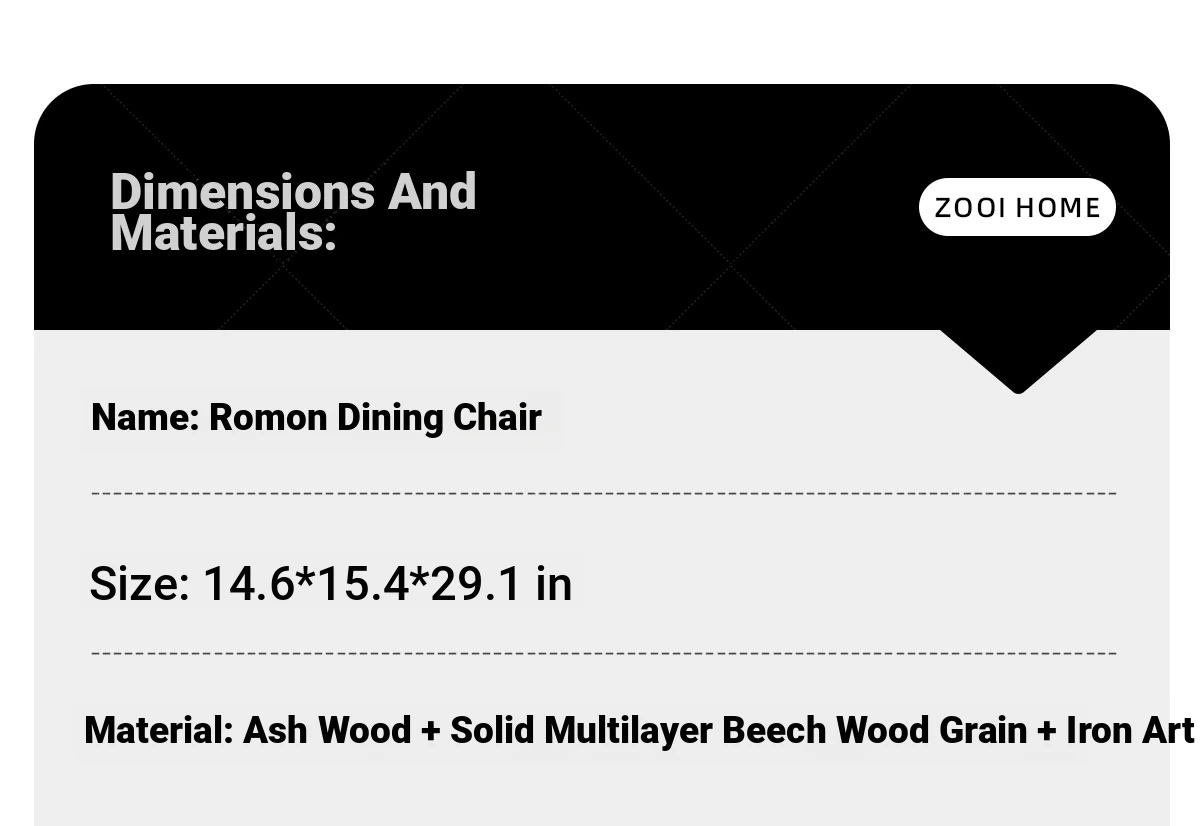 Dimensions And Materials:

ZOOI HOME

Name: Romon Dining Chair

Size: 14.6*15.4*29.1 in

Material: Ash Wood + Solid Multilayer Beech Wood Grain + Iron Art