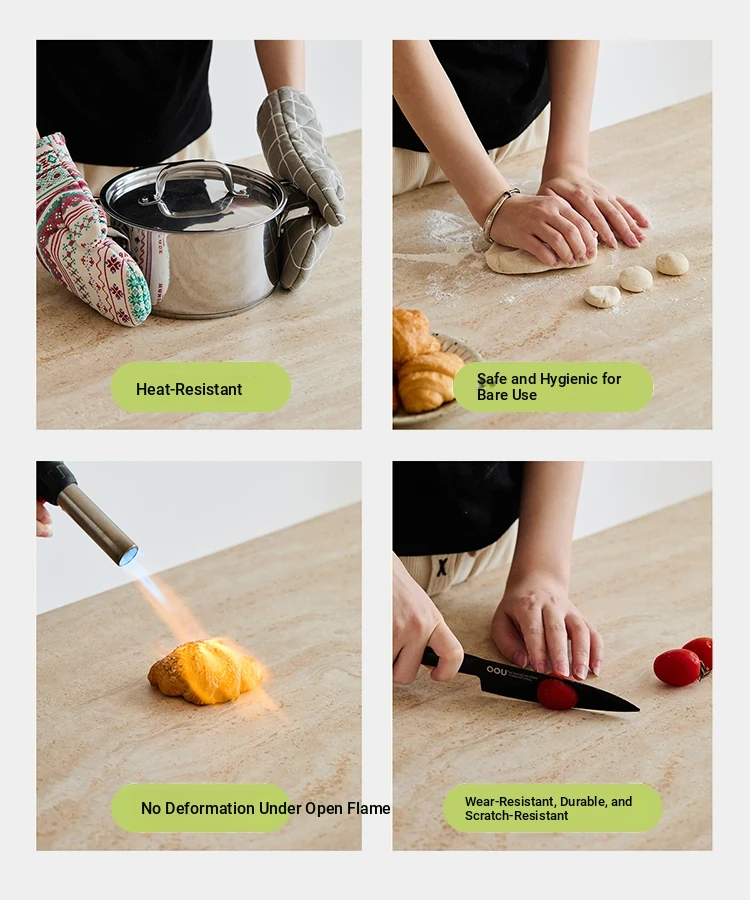 Heat-Resistant

Safe and Hygienic for Bare Use

No Deformation Under Open Flame

OOU

Wear-Resistant, Durable, and Scratch-Resistant