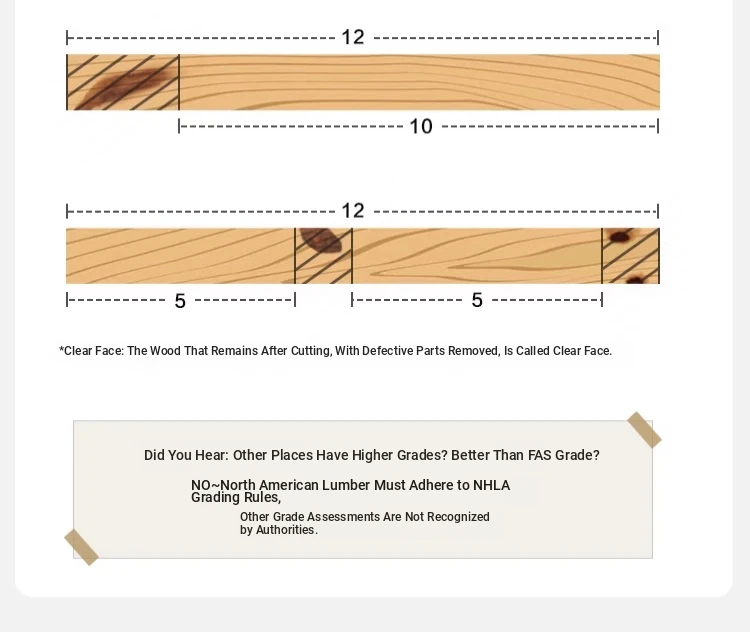 12

10

12

5

5

*Clear Face: The Wood That Remains After Cutting, With Defective Parts Removed, Is Called Clear Face.

Did You Hear: Other Places Have Higher Grades? Better Than FAS Grade?

NO~North American Lumber Must Adhere to NHLA Grading Rules,

Other Grade Assessments Are Not Recognized by Authorities.