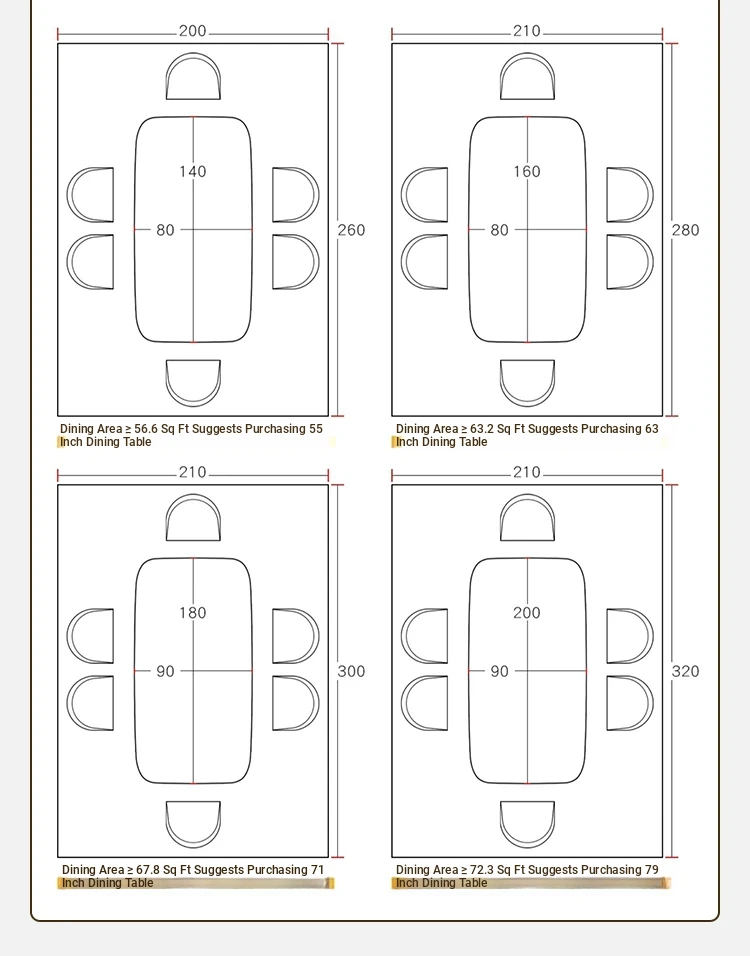 200

140

80

260

Dining Area ≥ 56.6 Sq Ft Suggests Purchasing 55 Inch Dining Table

210

160

80

280

Dining Area ≥ 63.2 Sq Ft Suggests Purchasing 63 Inch Dining Table

210

180

90

300

Dining Area ≥ 67.8 Sq Ft Suggests Purchasing 71 Inch Dining Table

210

200

90

320

Dining Area ≥ 72.3 Sq Ft Suggests Purchasing 79 Inch Dining Table