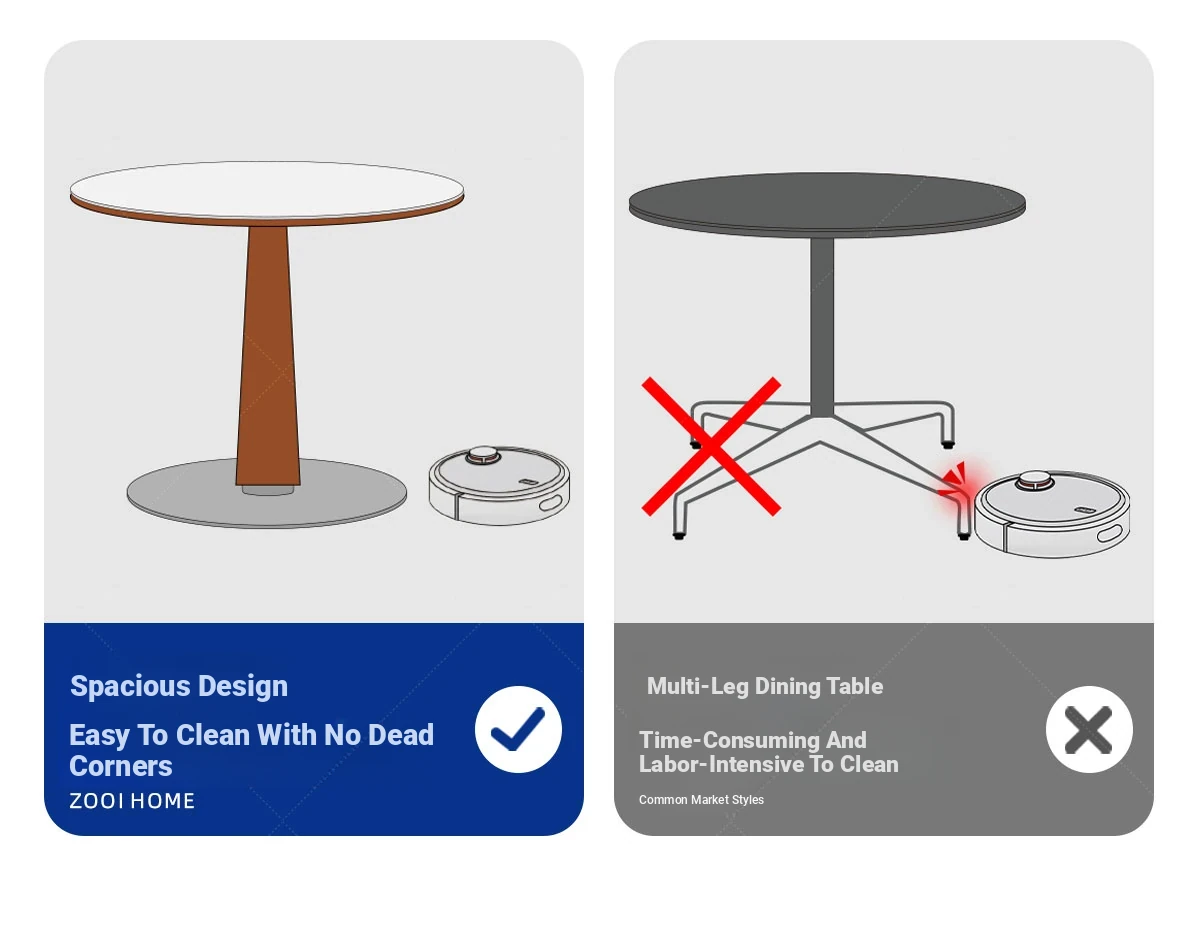 Spacious Design

Easy To Clean With No Dead Corners

ZOOI HOME

Multi-Leg Dining Table

Time-Consuming And Labor-Intensive To Clean

Common Market Styles