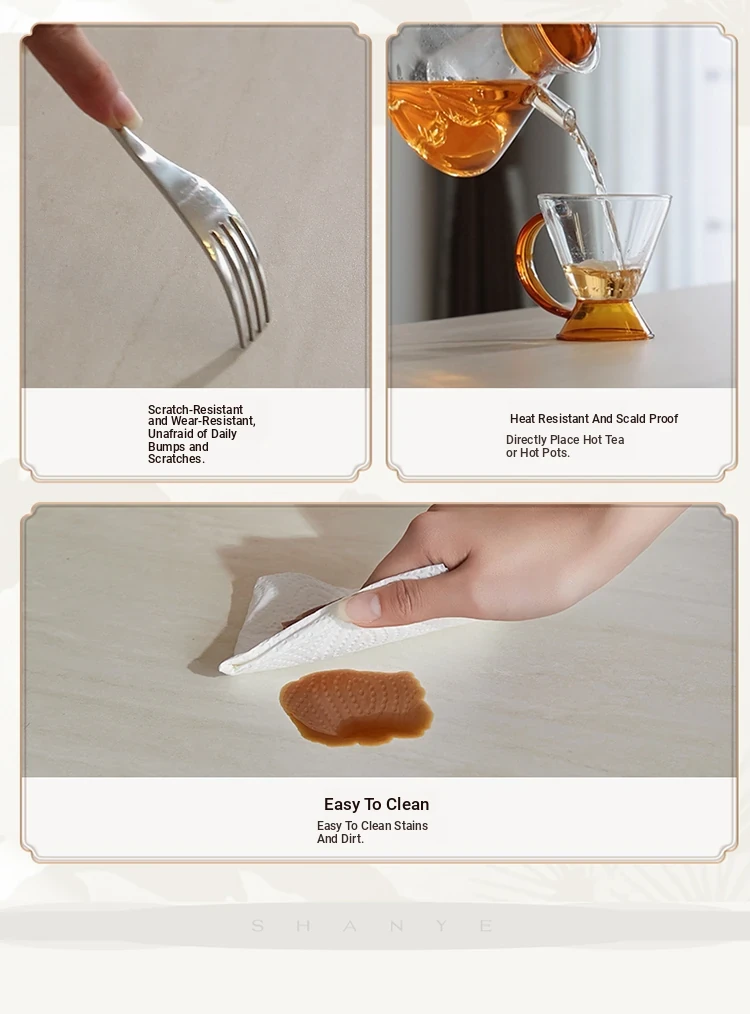 Scratch-Resistant and Wear-Resistant, Unafraid of Daily Bumps and Scratches.

Heat Resistant And Scald Proof

Directly Place Hot Tea or Hot Pots.

Easy To Clean

Easy To Clean Stains And Dirt.

SHANYE